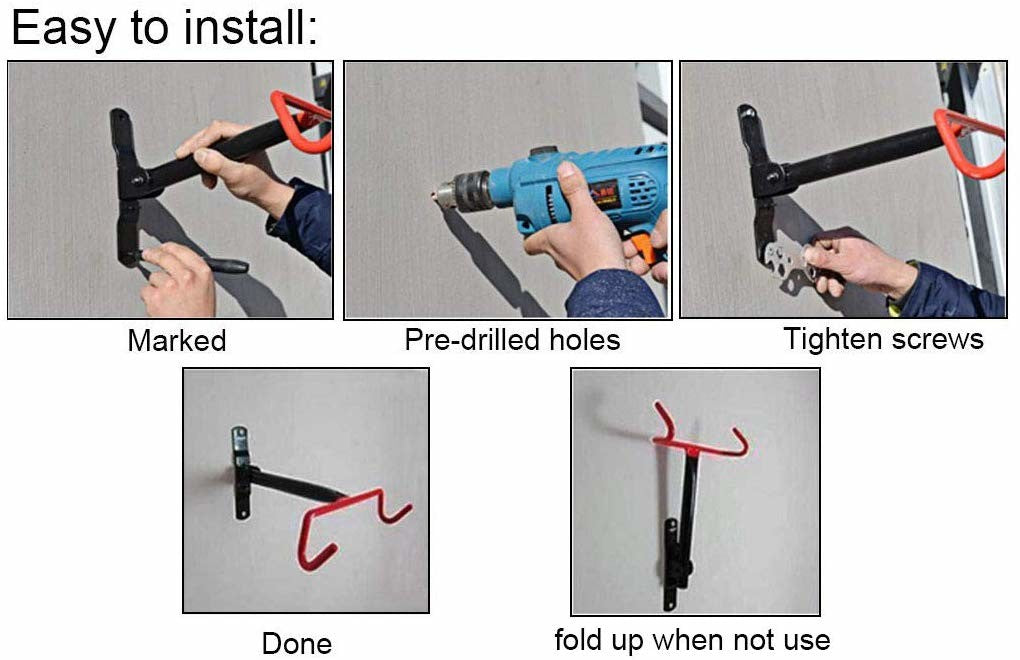 Easy to install:

Marked

Pre-drilled holes

Tighten screws

Done

fold up when not use